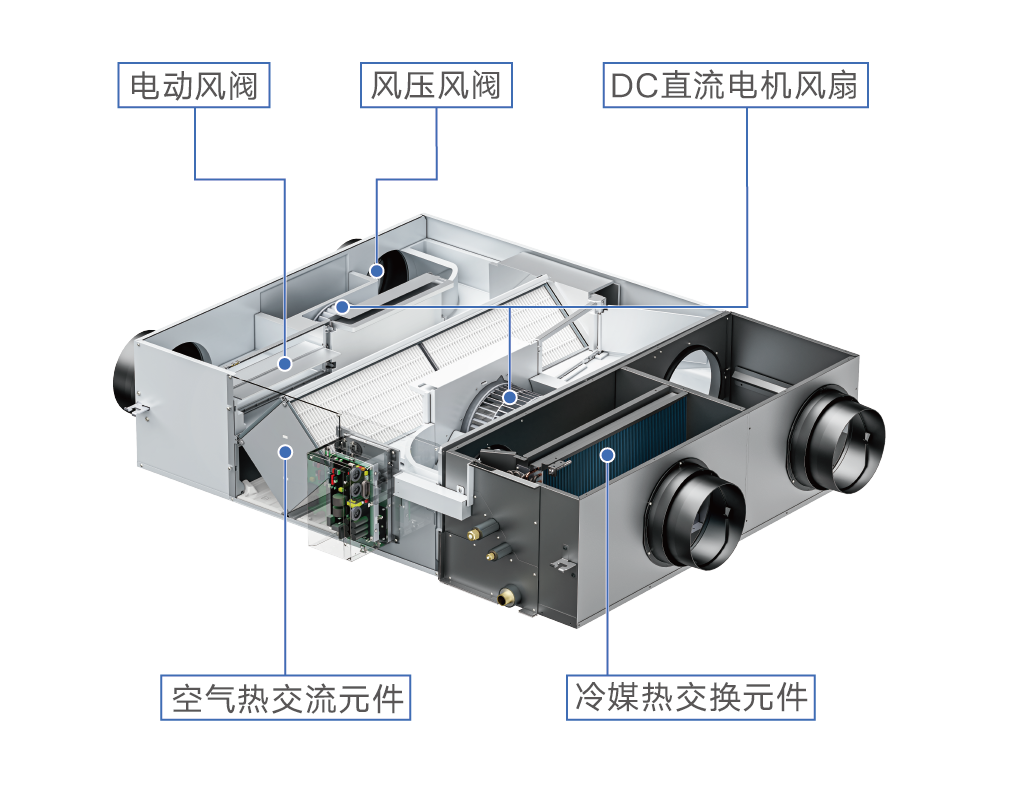 电动风阀

风压风阀

DC直流电机风扇

空气热交流元件

冷媒热交换元件